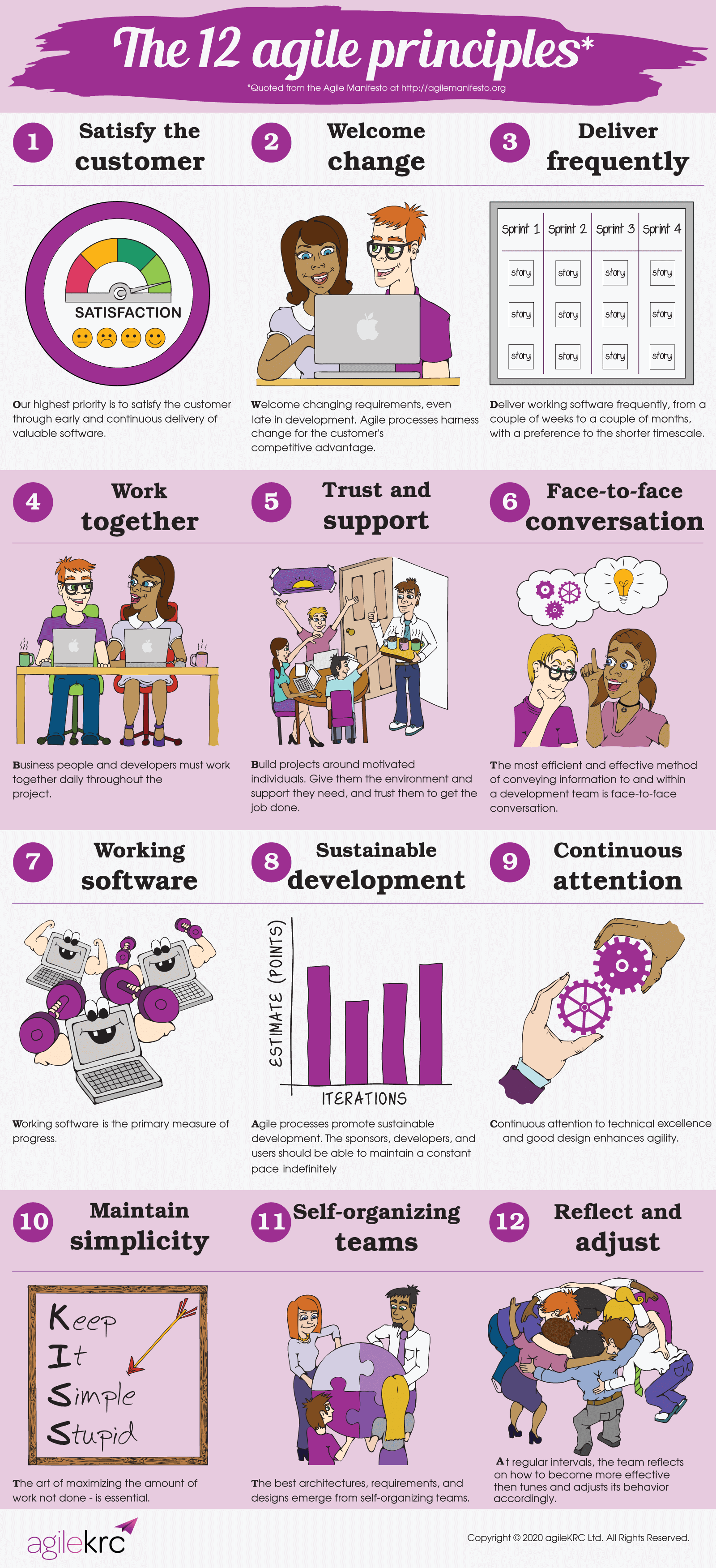 The 12 agile principles*

*Quoted from the Agile Manifesto at http://agilemanifesto.org

1 Satisfy the customer

SATISFACTION

Our highest priority is to satisfy the customer through early and continuous delivery of valuable software.

2 Welcome change

Welcome changing requirements, even late in development. Agile processes harness change for the customer's competitive advantage.

3 Deliver frequently

| Sprint 1 | Sprint 2 | Sprint 3 | Sprint 4 |
|---|---|---|---|
| story | story | story | story |
| story | story | story | story |
| story | story | story | story |

Deliver working software frequently, from a couple of weeks to a couple of months, with a preference to the shorter timescale.

4 Work together

Business people and developers must work together daily throughout the project.

5 Trust and support

Build projects around motivated individuals. Give them the environment and support they need, and trust them to get the job done.

6 Face-to-face conversation

The most efficient and effective method of conveying information to and within a development team is face-to-face conversation.

7 Working software

Working software is the primary measure of progress.

8 Sustainable development

ESTIMATE (POINTS)

ITERATIONS

Agile processes promote sustainable development. The sponsors, developers, and users should be able to maintain a constant pace indefinitely

9 Continuous attention

Continuous attention to technical excellence and good design enhances agility.

10 Maintain simplicity

Keep It Simple Stupid

The art of maximizing the amount of work not done - is essential.

11 Self-organizing teams

The best architectures, requirements, and designs emerge from self-organizing teams.

12 Reflect and adjust

At regular intervals, the team reflects on how to become more effective then tunes and adjusts its behavior accordingly.

agilekrc

Copyright © 2020 agileKRC Ltd. All Rights Reserved.